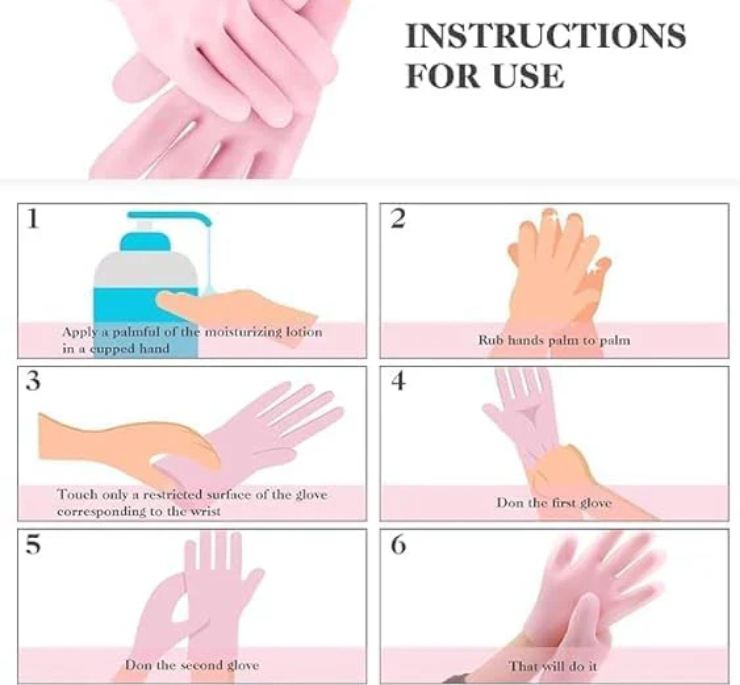 INSTRUCTIONS FOR USE

1

Apply a palmful of the moisturizing lotion in a cupped hand

2

Rub hands palm to palm

3

Touch only a restricted surface of the glove corresponding to the wrist

4

Don the first glove

5

Don the second glove

6

That will do it